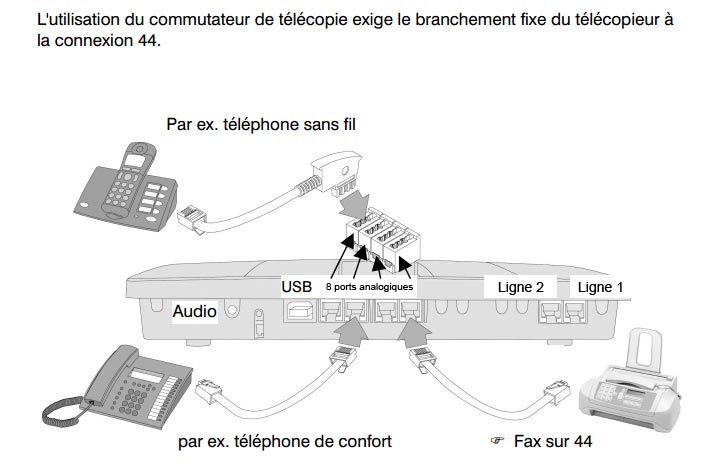 L'utilisation du commutateur de télécopie exige le branchement fixe du télécopieur à la connexion 44.

Par ex. téléphone sans fil

USB

8 ports analogiques

Ligne 2

Ligne 1

Audio

par ex. téléphone de confort

☞ Fax sur 44