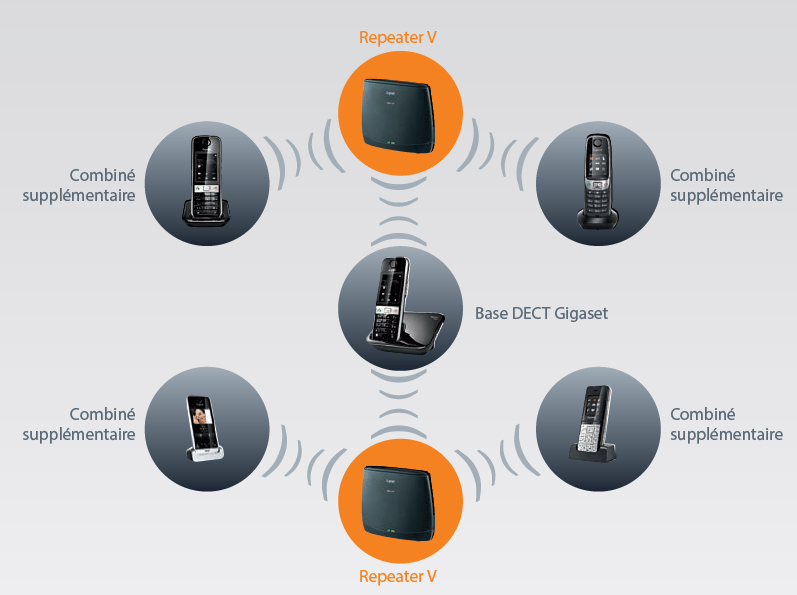 Repeater V

Combiné supplémentaire

Combiné supplémentaire

Base DECT Gigaset

Combiné supplémentaire

Combiné supplémentaire

Repeater V