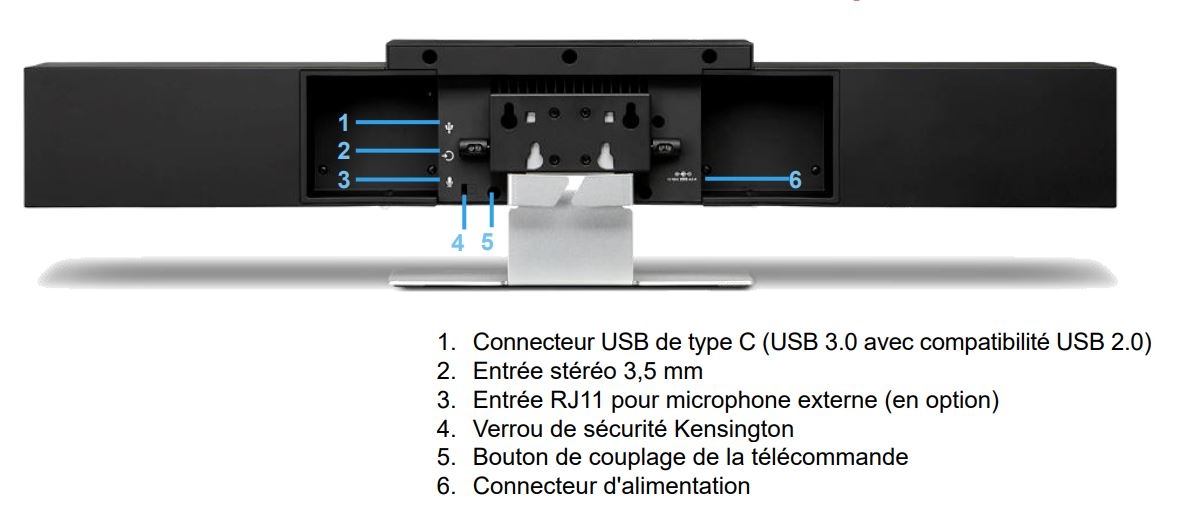 1
2
3
4 5
6

1. Connecteur USB de type C (USB 3.0 avec compatibilité USB 2.0)
2. Entrée stéréo 3,5 mm
3. Entrée RJ11 pour microphone externe (en option)
4. Verrou de sécurité Kensington
5. Bouton de couplage de la télécommande
6. Connecteur d'alimentation