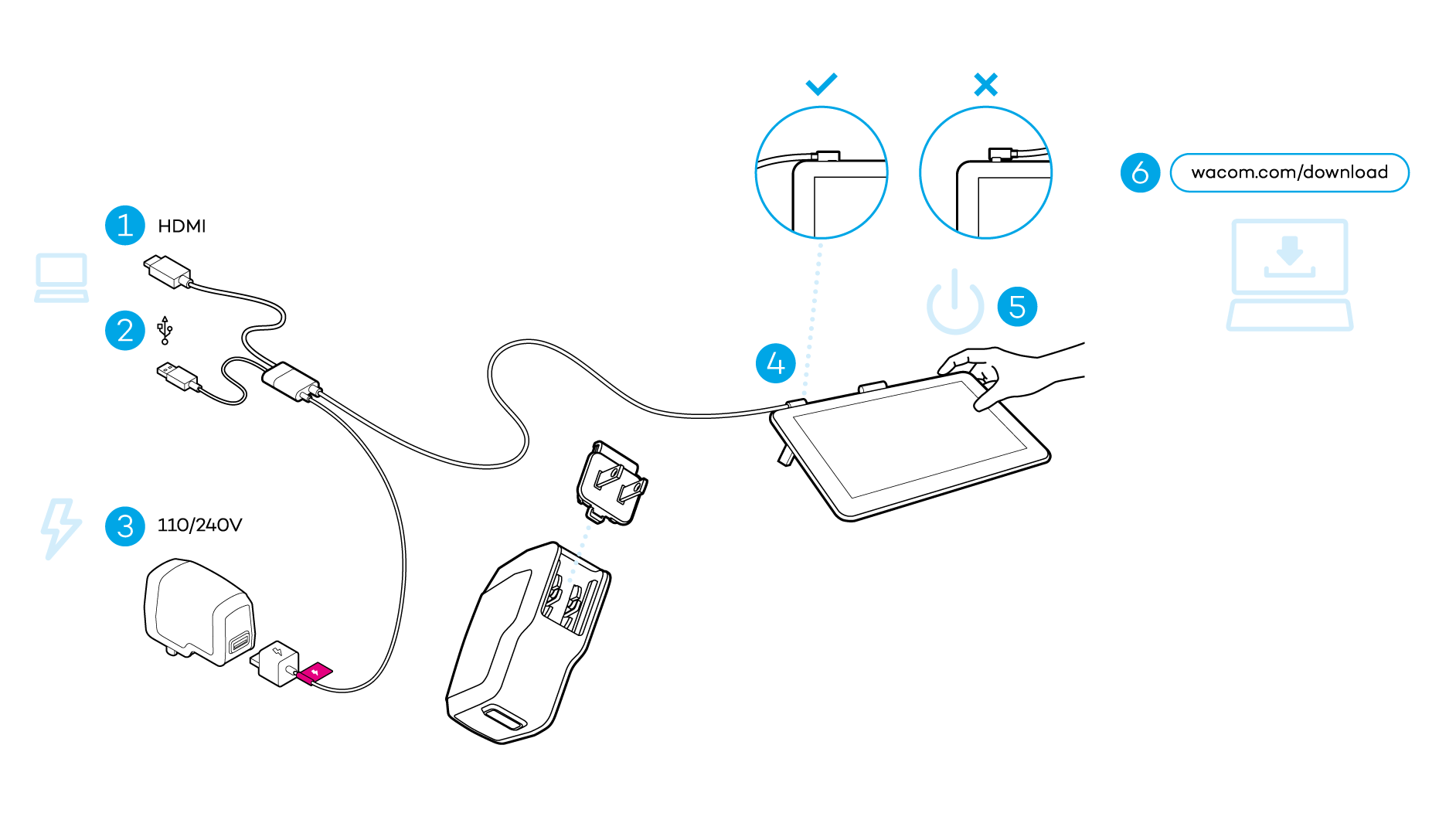 1 HDMI

2

3 110/240V

4

5

6 wacom.com/download