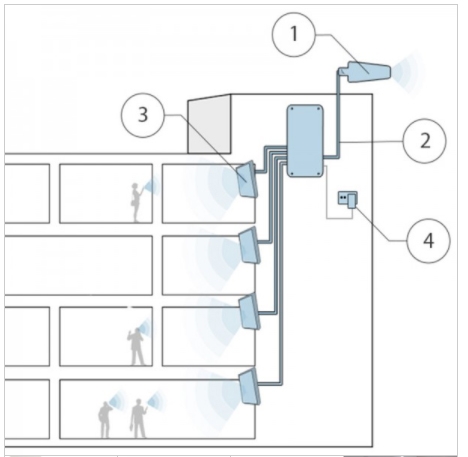 1
3
2
4