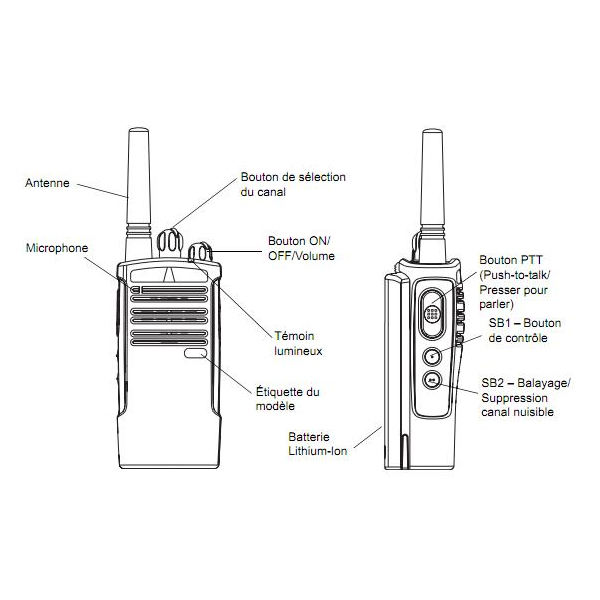 Antenne

Bouton de sélection du canal

Microphone

Bouton ON/ OFF/Volume

Témoin lumineux

Étiquette du modèle

Bouton PTT (Push-to-talk/ Presser pour parler)

SB1 – Bouton de contrôle

SB2 – Balayage/ Suppression canal nuisible

Batterie Lithium-Ion