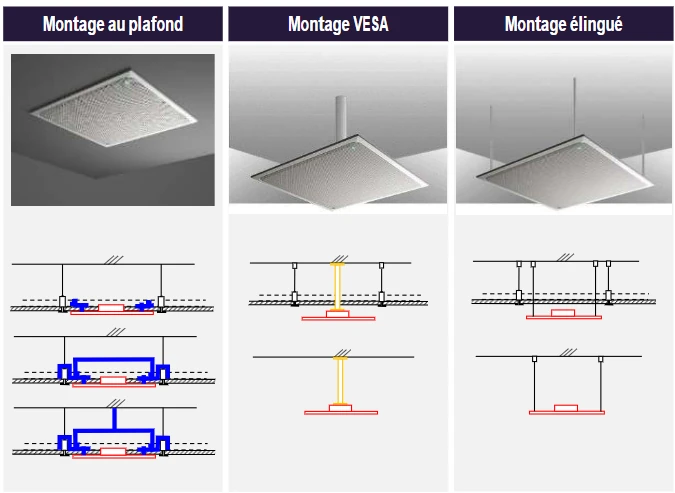 Montage au plafond

Montage VESA

Montage élingué