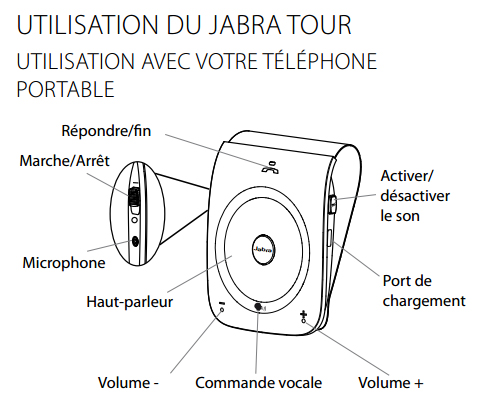 UTILISATION DU JABRA TOUR

UTILISATION AVEC VOTRE TÉLÉPHONE PORTABLE

Répondre/fin

Marche/Arrêt

Microphone

Haut-parleur

Jabra

Activer/ désactiver le son

Port de chargement

Volume -

Commande vocale

Volume +