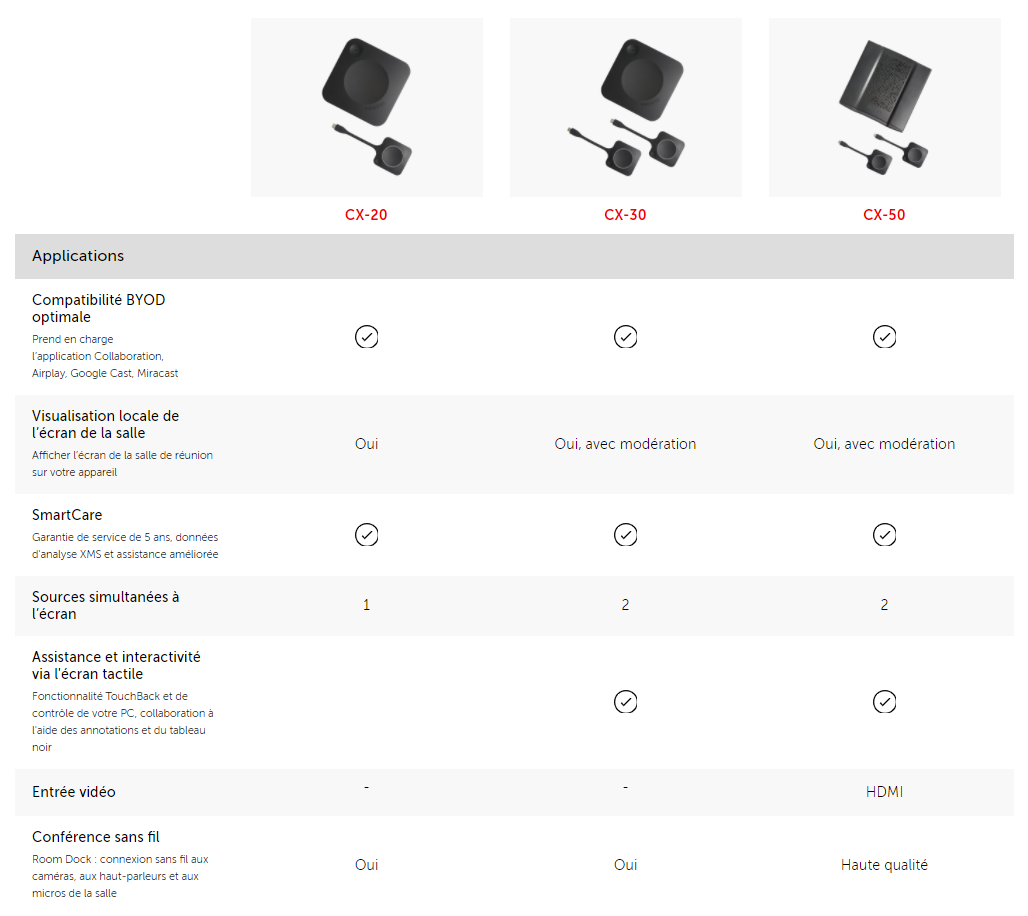 | | CX-20 | CX-30 | CX-50 |
|---|---|---|---|
| Applications | | | |
| Compatibilité BYOD optimale Prend en charge l'application Collaboration, Airplay, Google Cast, Miracast | ✓ | ✓ | ✓ |
| Visualisation locale de l'écran de la salle Afficher l'écran de la salle de réunion sur votre appareil | Oui | Oui, avec modération | Oui, avec modération |
| SmartCare Garantie de service de 5 ans, données d'analyse XMS et assistance améliorée | ✓ | ✓ | ✓ |
| Sources simultanées à l'écran | 1 | 2 | 2 |
| Assistance et interactivité via l'écran tactile Fonctionnalité TouchBack et de contrôle de votre PC, collaboration à l'aide des annotations et du tableau noir | | ✓ | ✓ |
| Entrée vidéo | - | - | HDMI |
| Conférence sans fil Room Dock : connexion sans fil aux caméras, aux haut-parleurs et aux micros de la salle | Oui | Oui | Haute qualité |