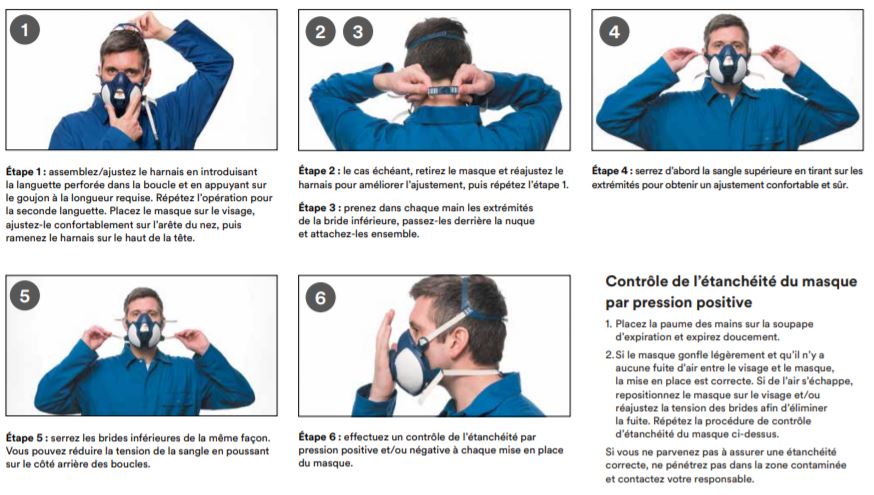 1

Étape 1 : assemblez/ajustez le harnais en introduisant la languette perforée dans la boucle et en appuyant sur le goujon à la longueur requise. Répétez l'opération pour la seconde languette. Placez le masque sur le visage, ajustez-le confortablement sur l'arête du nez, puis ramenez le harnais sur le haut de la tête.

2 3

Étape 2 : le cas échéant, retirez le masque et réajustez le harnais pour améliorer l'ajustement, puis répétez l'étape 1.

Étape 3 : prenez dans chaque main les extrémités de la bride inférieure, passez-les derrière la nuque et attachez-les ensemble.

4

Étape 4 : serrez d'abord la sangle supérieure en tirant sur les extrémités pour obtenir un ajustement confortable et sûr.

5

Étape 5 : serrez les brides inférieures de la même façon. Vous pouvez réduire la tension de la sangle en poussant sur le côté arrière des boucles.

6

Étape 6 : effectuez un contrôle de l'étanchéité par pression positive et/ou négative à chaque mise en place du masque.

Contrôle de l'étanchéité du masque par pression positive

1. Placez la paume des mains sur la soupape d'expiration et expirez doucement.

2. Si le masque gonfle légèrement et qu'il n'y a aucune fuite d'air entre le visage et le masque, la mise en place est correcte. Si de l'air s'échappe, repositionnez le masque sur le visage et/ou réajustez la tension des brides afin d'éliminer la fuite. Répétez la procédure de contrôle d'étanchéité du masque ci-dessus.

Si vous ne parvenez pas à assurer une étanchéité correcte, ne pénétrez pas dans la zone contaminée et contactez votre responsable.