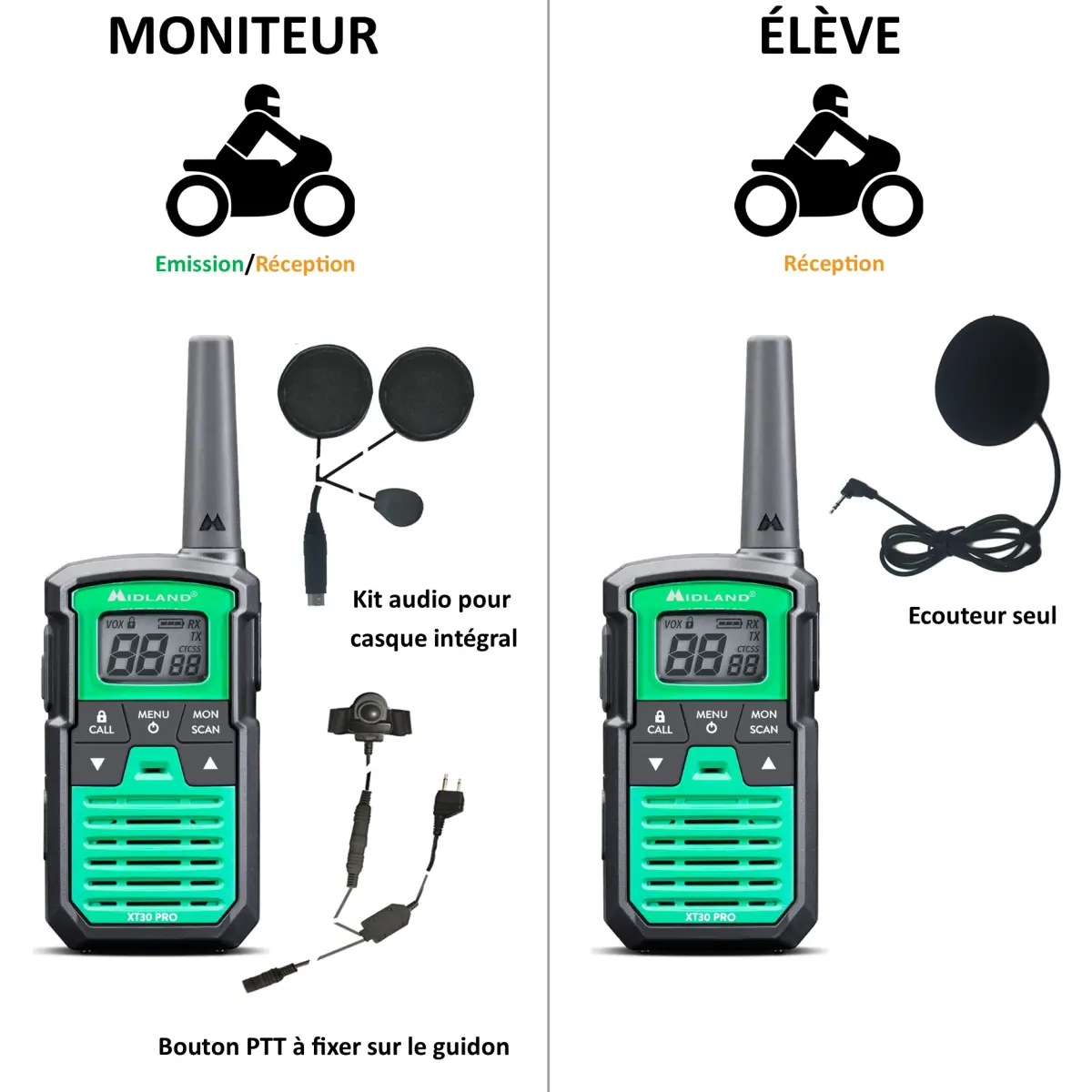 MONITEUR

Emission/Réception

MIDLAND®

VOX RX TX CTCSS

88 88

CALL MENU MON SCAN

XT30 PRO

Kit audio pour casque intégral

Bouton PTT à fixer sur le guidon

ÉLÈVE

Réception

MIDLAND®

VOX RX TX CTCSS

88 88

CALL MENU MON SCAN

XT30 PRO

Ecouteur seul