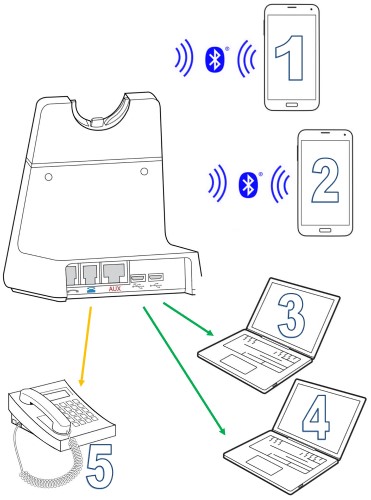 1

2

AUX

3

4

5