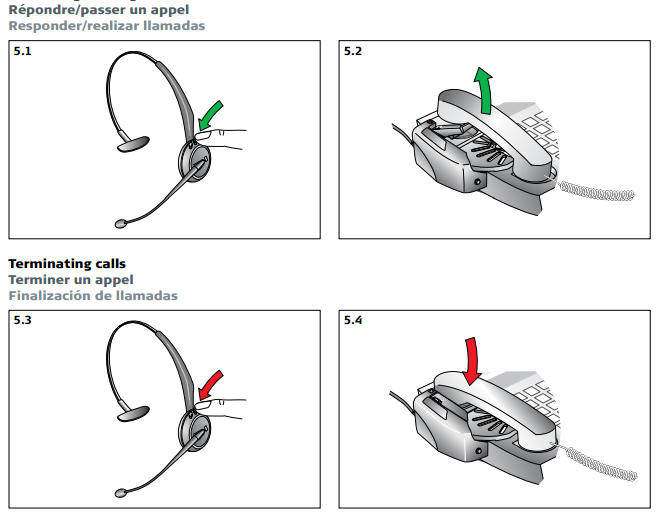 Répondre/passer un appel
Responder/realizar llamadas

5.1

5.2

Terminating calls
Terminer un appel
Finalización de llamadas

5.3

5.4