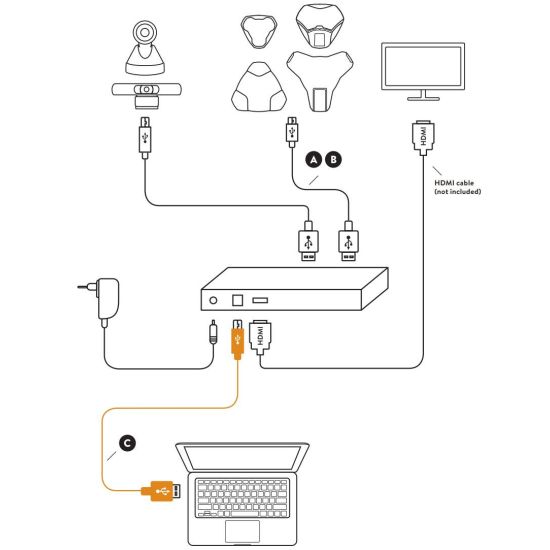 HDMI

A B

HDMI cable
(not included)

HDMI

C